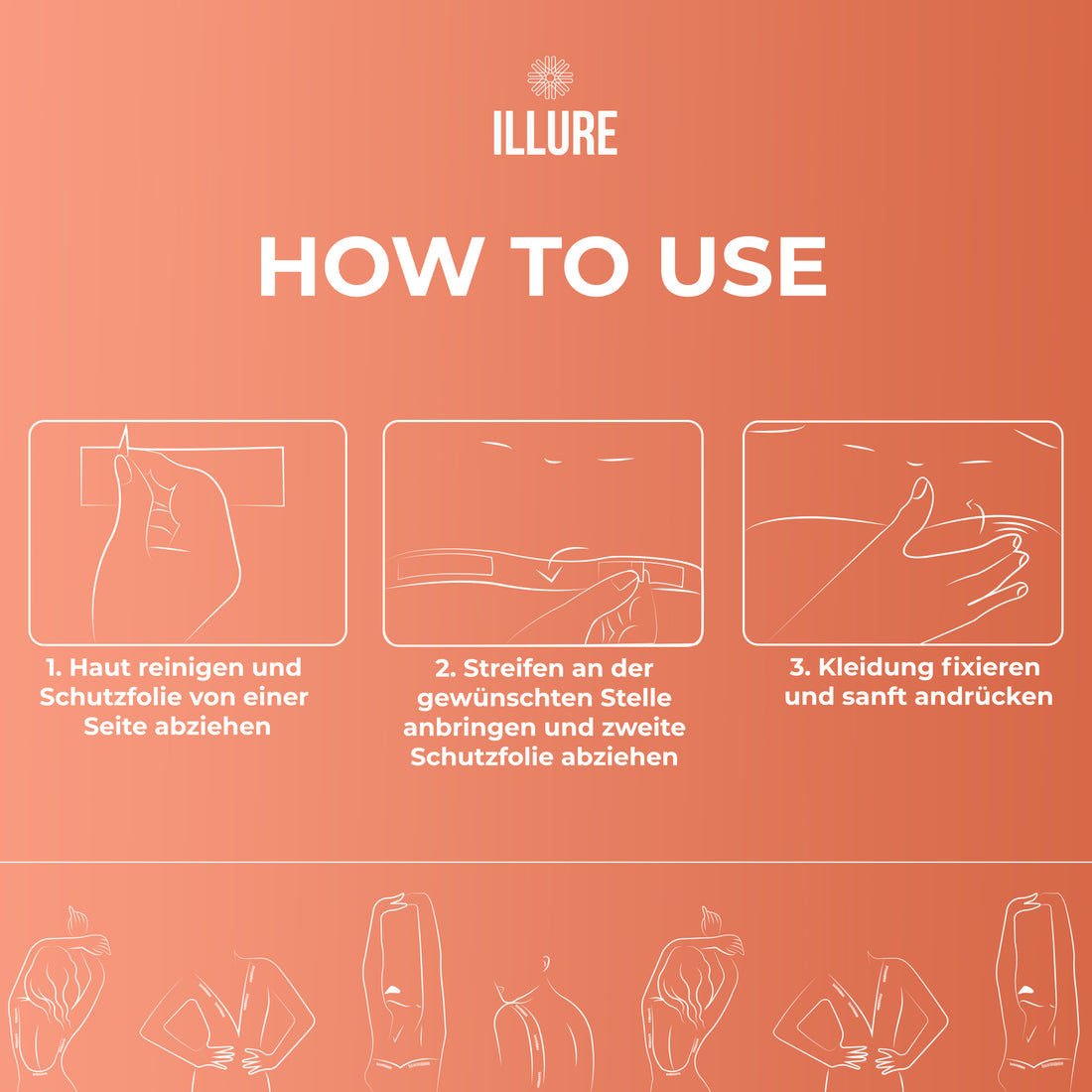 ILLURE

HOW TO USE

1. Haut reinigen und Schutzfolie von einer Seite abziehen

2. Streifen an der gewünschten Stelle anbringen und zweite Schutzfolie abziehen

3. Kleidung fixieren und sanft andrücken