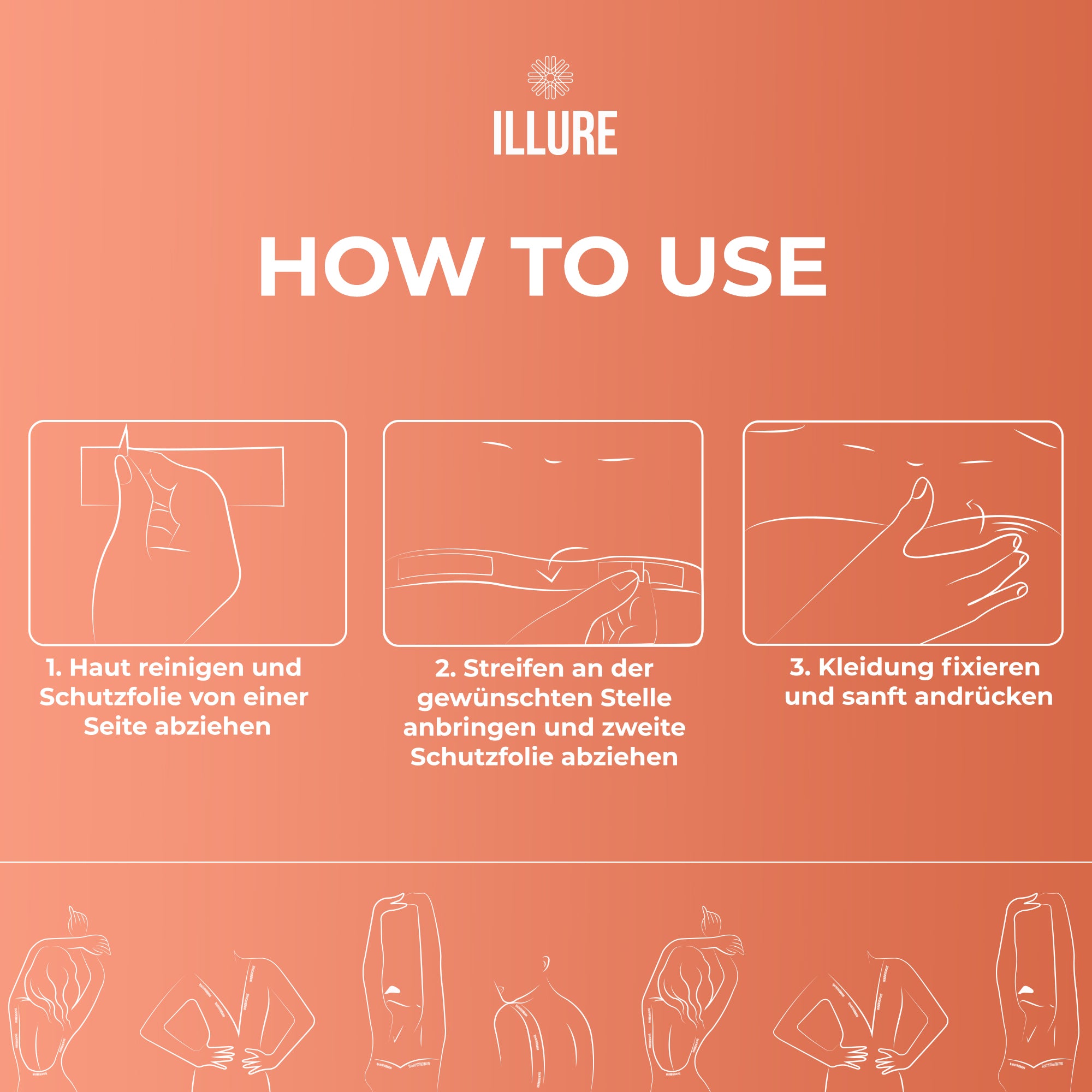 ILLURE

HOW TO USE

1. Haut reinigen und Schutzfolie von einer Seite abziehen

2. Streifen an der gewünschten Stelle anbringen und zweite Schutzfolie abziehen

3. Kleidung fixieren und sanft andrücken